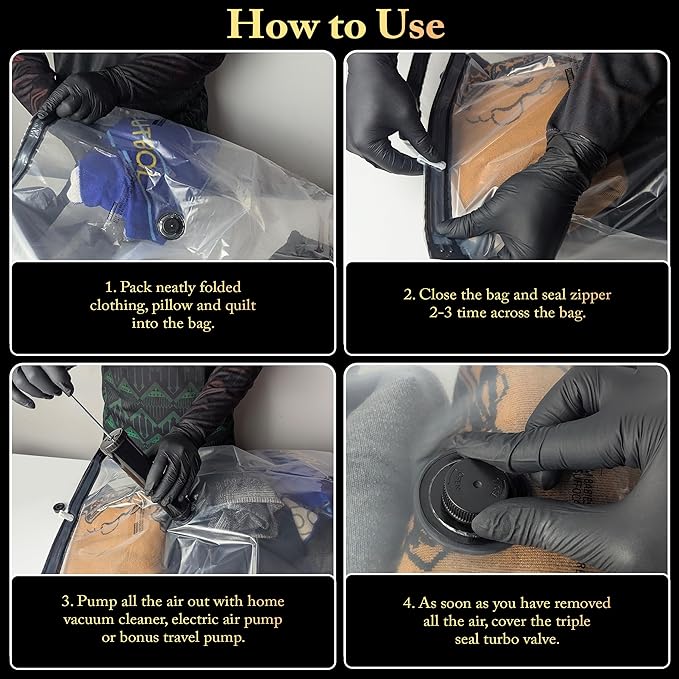 How to Use

1. Pack neatly folded clothing, pillow and quilt into the bag.

2. Close the bag and seal zipper 2-3 time across the bag.

3. Pump all the air out with home vacuum cleaner, electric air pump or bonus travel pump.

4. As soon as you have removed all the air, cover the triple seal turbo valve.