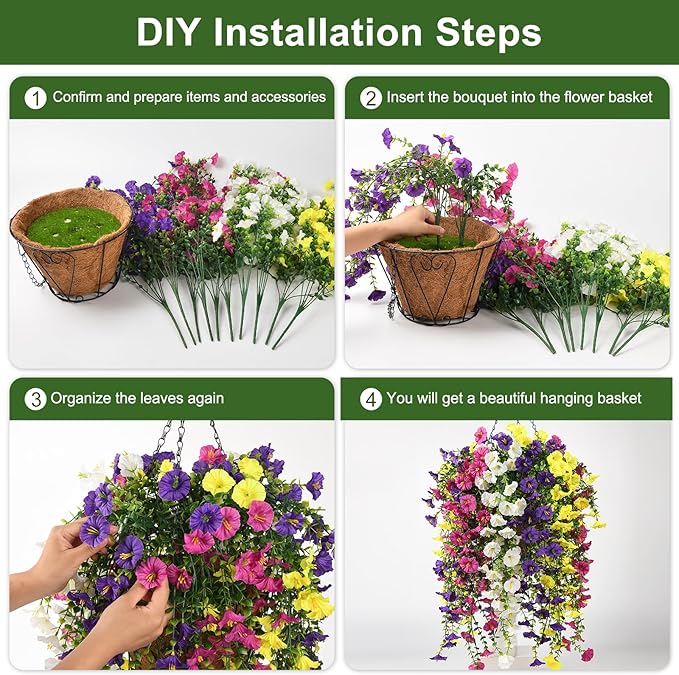 DIY Installation Steps

1 Confirm and prepare items and accessories

2 Insert the bouquet into the flower basket

3 Organize the leaves again

4 You will get a beautiful hanging basket