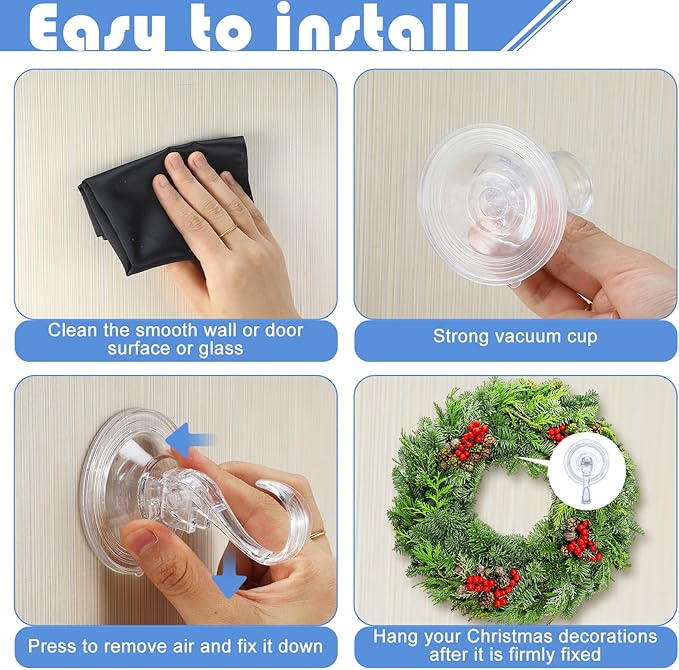 Easy to install

Clean the smooth wall or door surface or glass

Strong vacuum cup

Press to remove air and fix it down

Hang your Christmas decorations after it is firmly fixed