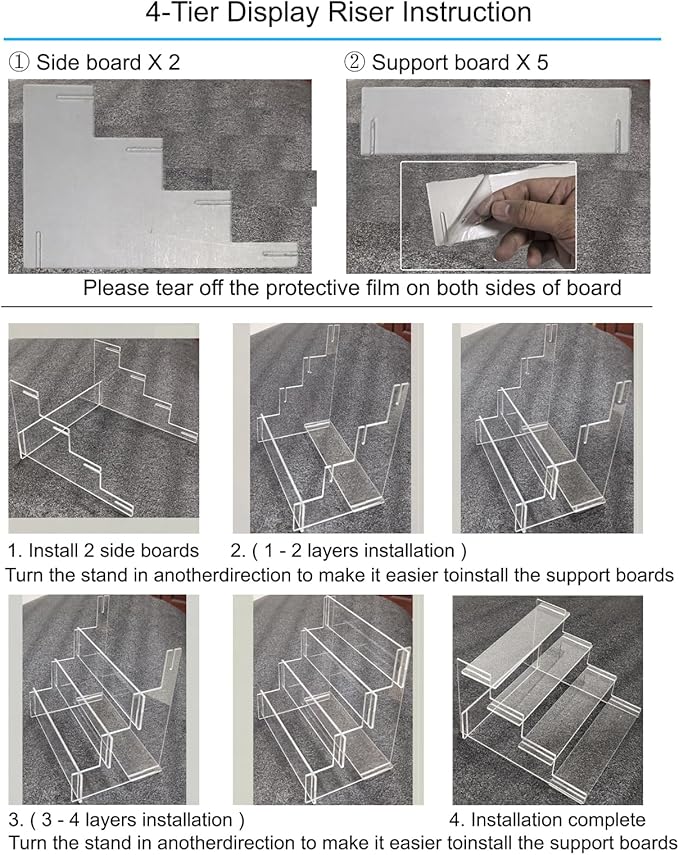 4-Tier Display Riser Instruction

① Side board X 2

② Support board X 5

Please tear off the protective film on both sides of board

1. Install 2 side boards

2. ( 1 - 2 layers installation )

Turn the stand in anotherdirection to make it easier toinstall the support boards

3. ( 3 - 4 layers installation )

4. Installation complete

Turn the stand in anotherdirection to make it easier toinstall the support boards