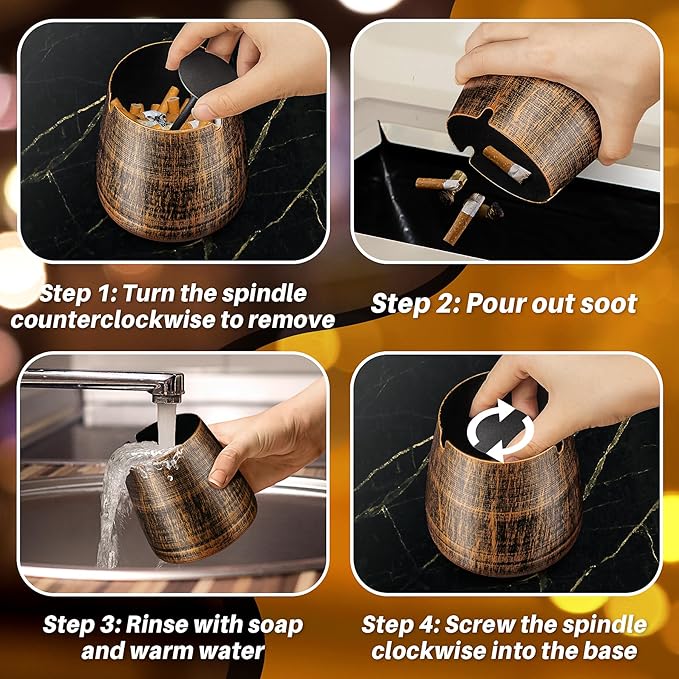 Step 1: Turn the spindle counterclockwise to remove

Step 2: Pour out soot

Step 3: Rinse with soap and warm water

Step 4: Screw the spindle clockwise into the base