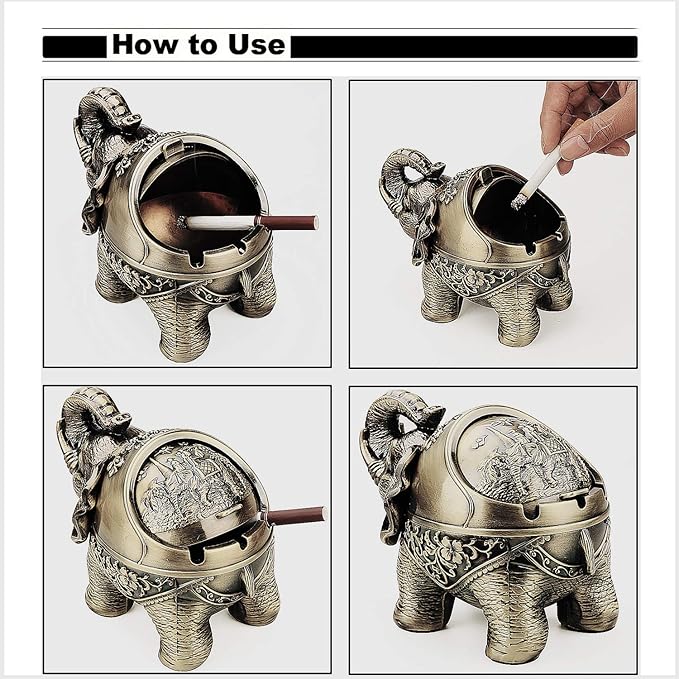 How to Use