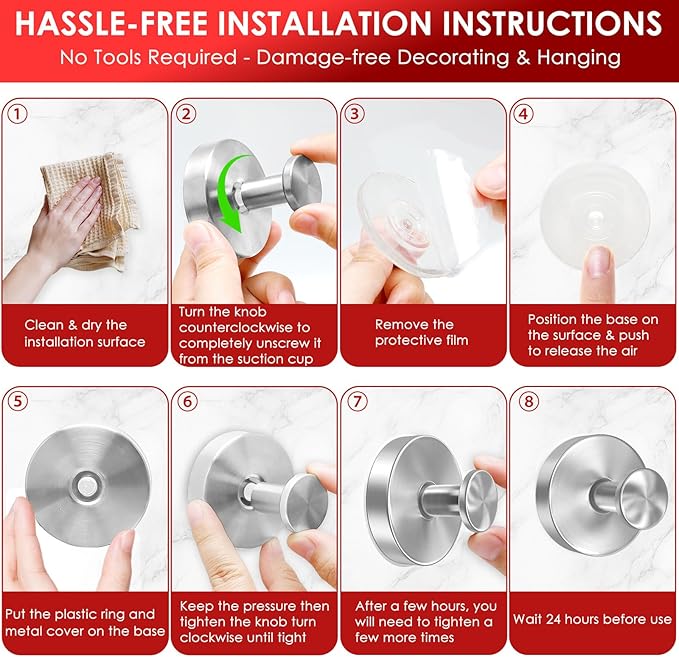 HASSLE-FREE INSTALLATION INSTRUCTIONS
No Tools Required - Damage-free Decorating & Hanging

1
Clean & dry the installation surface

2
Turn the knob counterclockwise to completely unscrew it from the suction cup

3
Remove the protective film

4
Position the base on the surface & push to release the air

5
Put the plastic ring and metal cover on the base

6
Keep the pressure then tighten the knob turn clockwise until tight

7
After a few hours, you will need to tighten a few more times

8
Wait 24 hours before use