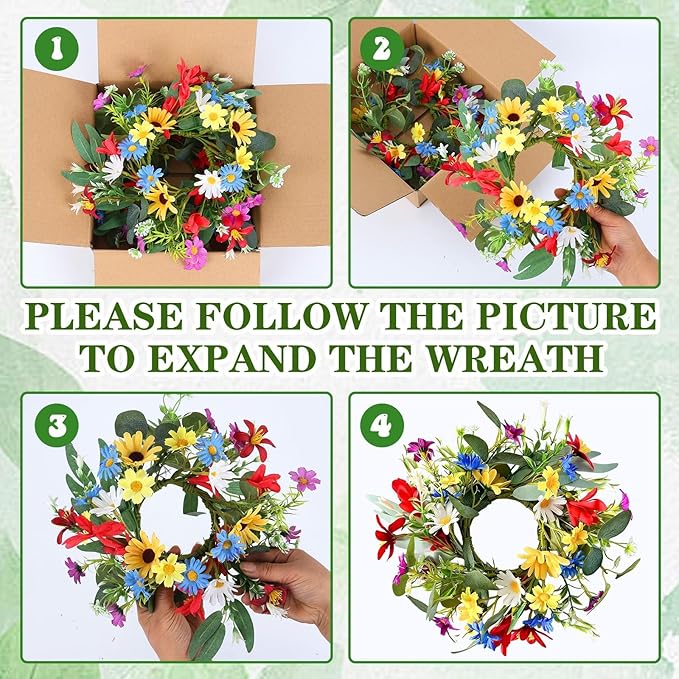 1

2

PLEASE FOLLOW THE PICTURE TO EXPAND THE WREATH

3

4