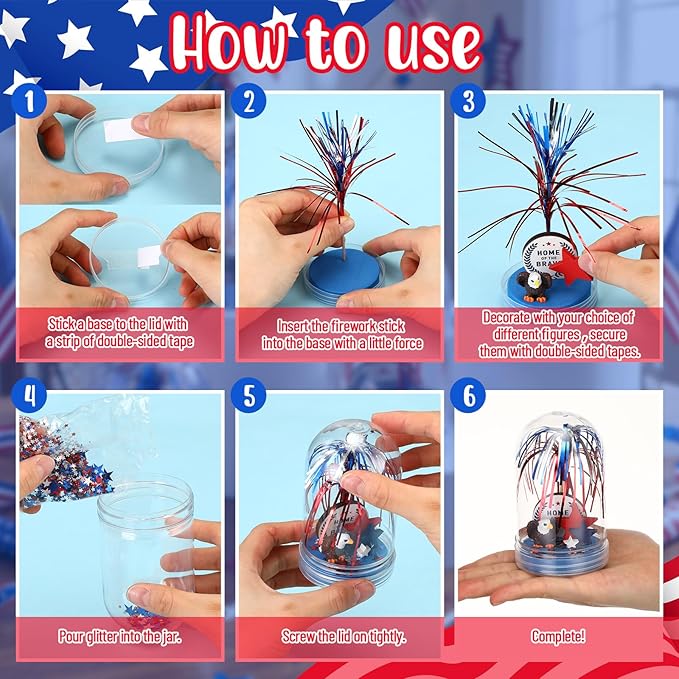 How to use

1

Stick a base to the lid with a strip of double-sided tape

2

Insert the firework stick into the base with a little force

3

HOME OF THE BRAVE

Decorate with your choice of different figures , secure them with double-sided tapes.

4

Pour glitter into the jar.

5

Screw the lid on tightly.

6

HOME

Complete!