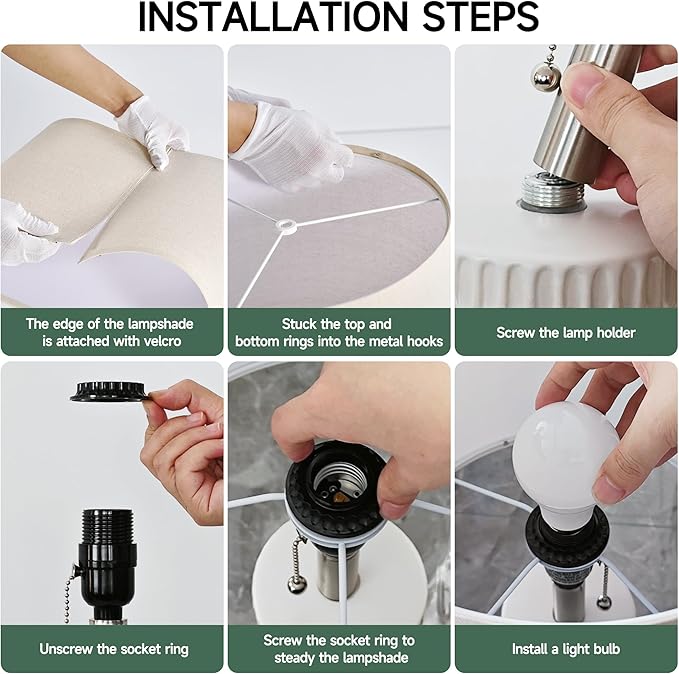 INSTALLATION STEPS

The edge of the lampshade is attached with velcro

Stuck the top and bottom rings into the metal hooks

Screw the lamp holder

Unscrew the socket ring

Screw the socket ring to steady the lampshade

Install a light bulb