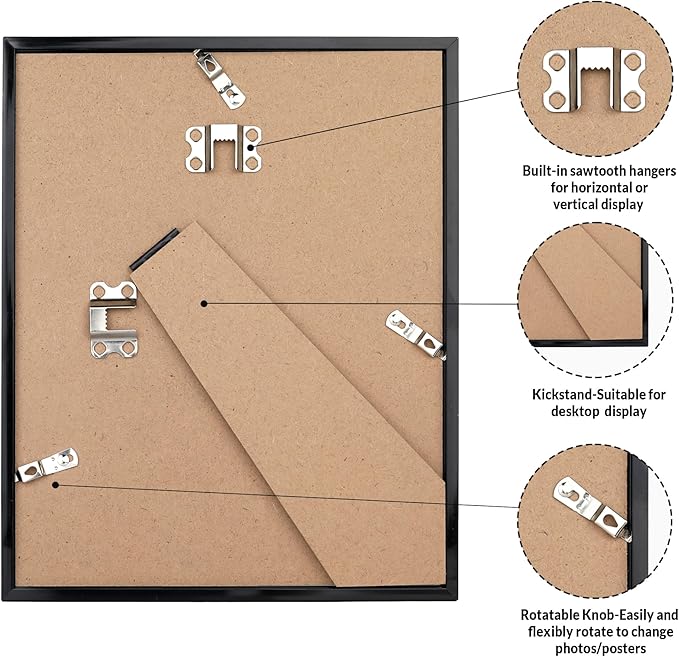 Built-in sawtooth hangers for horizontal or vertical display

Kickstand-Suitable for desktop display

Rotatable Knob-Easily and flexibly rotate to change photos/posters