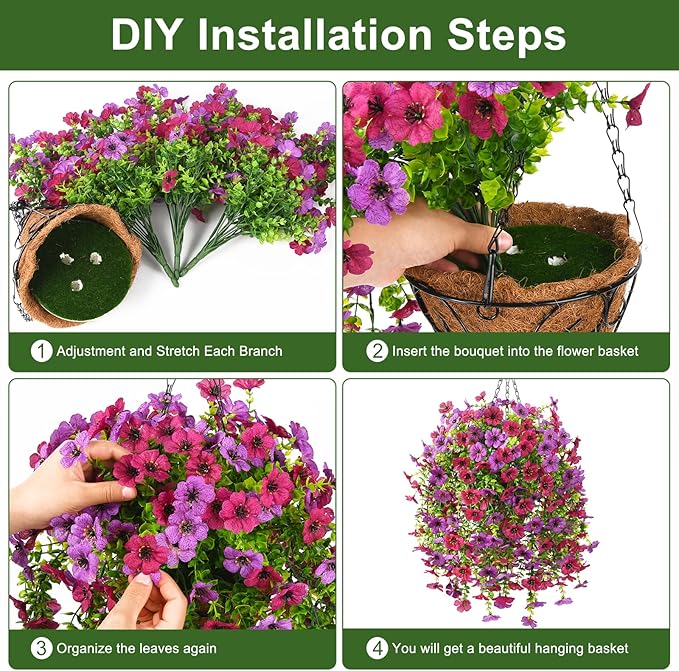 DIY Installation Steps

1 Adjustment and Stretch Each Branch

2 Insert the bouquet into the flower basket

3 Organize the leaves again

4 You will get a beautiful hanging basket