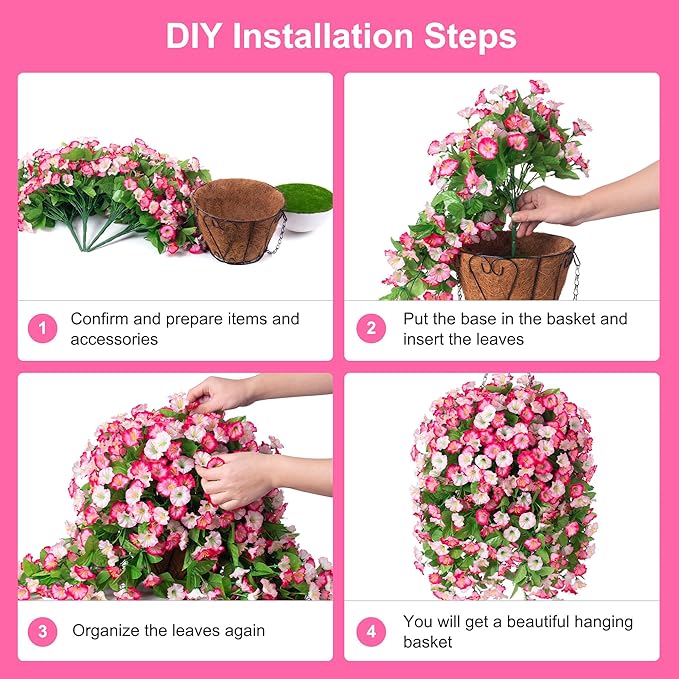 DIY Installation Steps

1 Confirm and prepare items and accessories

2 Put the base in the basket and insert the leaves

3 Organize the leaves again

4 You will get a beautiful hanging basket