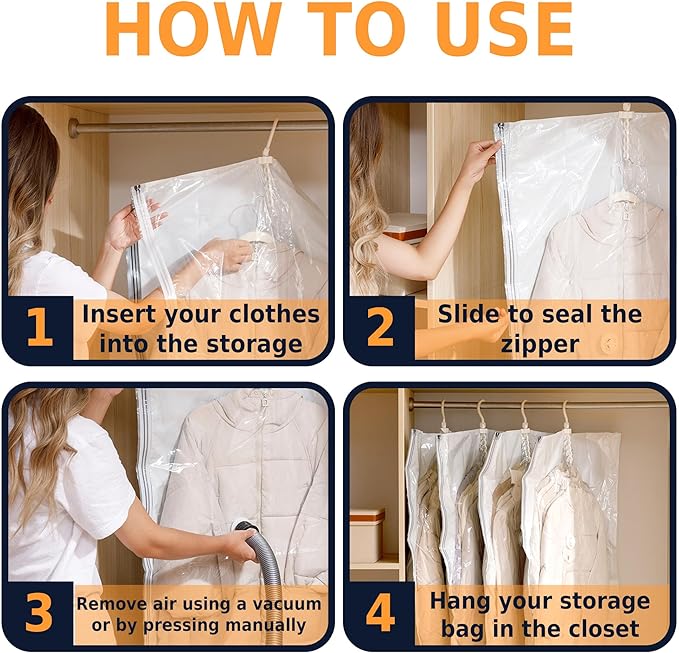 HOW TO USE

1 Insert your clothes into the storage

2 Slide to seal the zipper

3 Remove air using a vacuum or by pressing manually

4 Hang your storage bag in the closet