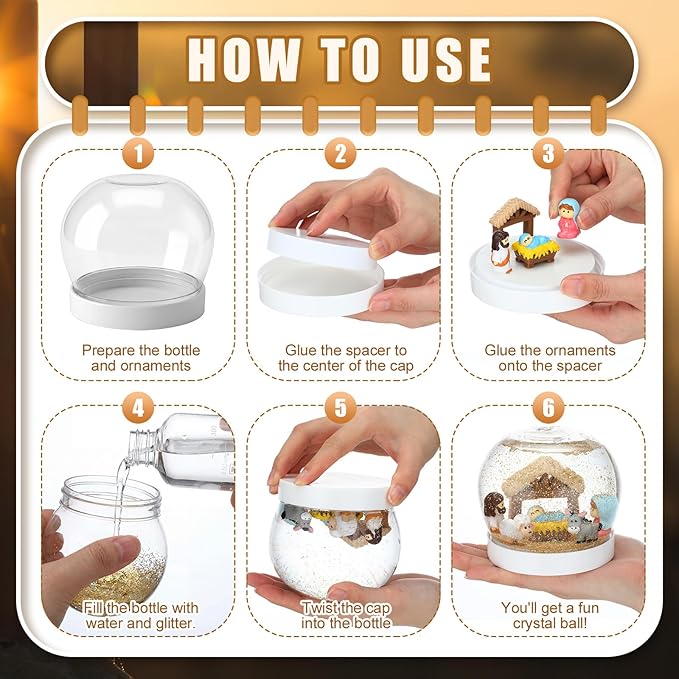 HOW TO USE

1
Prepare the bottle and ornaments

2
Glue the spacer to the center of the cap

3
Glue the ornaments onto the spacer

4
Fill the bottle with water and glitter.

5
Twist the cap into the bottle

6
You'll get a fun crystal ball!