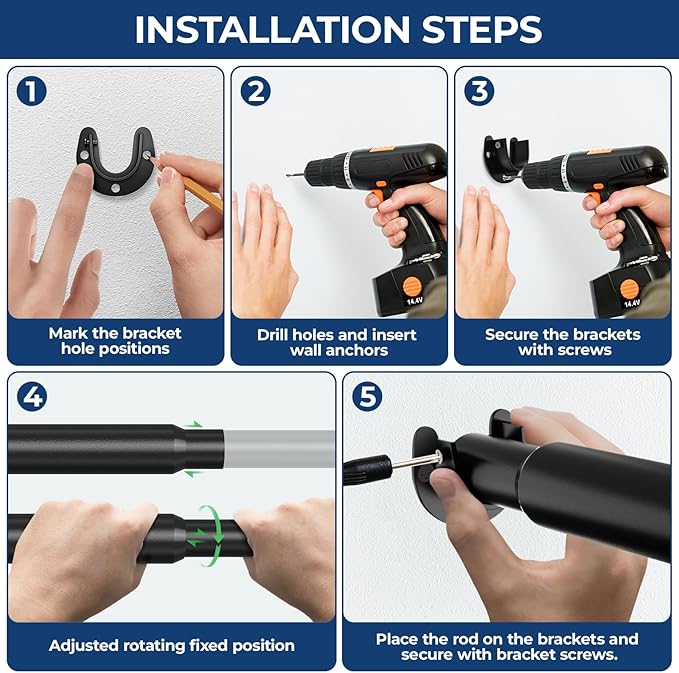 INSTALLATION STEPS

1

Mark the bracket hole positions

2

14.4V

Drill holes and insert wall anchors

3

14.4V

Secure the brackets with screws

4

Adjusted rotating fixed position

5

Place the rod on the brackets and secure with bracket screws.