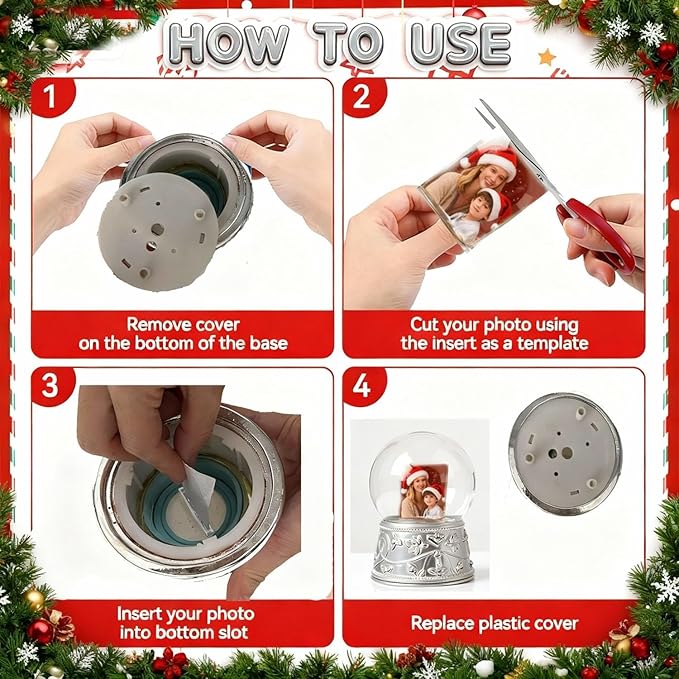 HOW TO USE

1

Remove cover on the bottom of the base

2

Cut your photo using the insert as a template

3

Insert your photo into bottom slot

4

Replace plastic cover