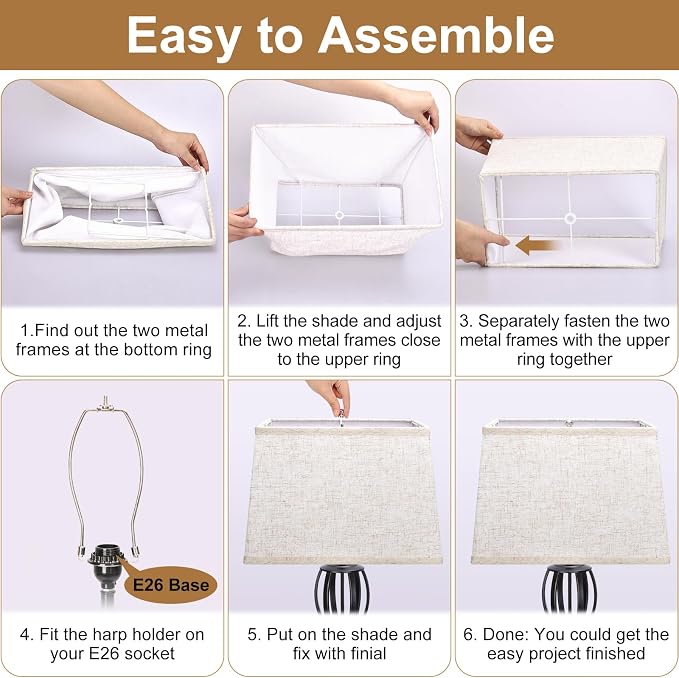 Easy to Assemble

1.Find out the two metal frames at the bottom ring

2. Lift the shade and adjust the two metal frames close to the upper ring

3. Separately fasten the two metal frames with the upper ring together

E26 Base

4. Fit the harp holder on your E26 socket

5. Put on the shade and fix with finial

6. Done: You could get the easy project finished