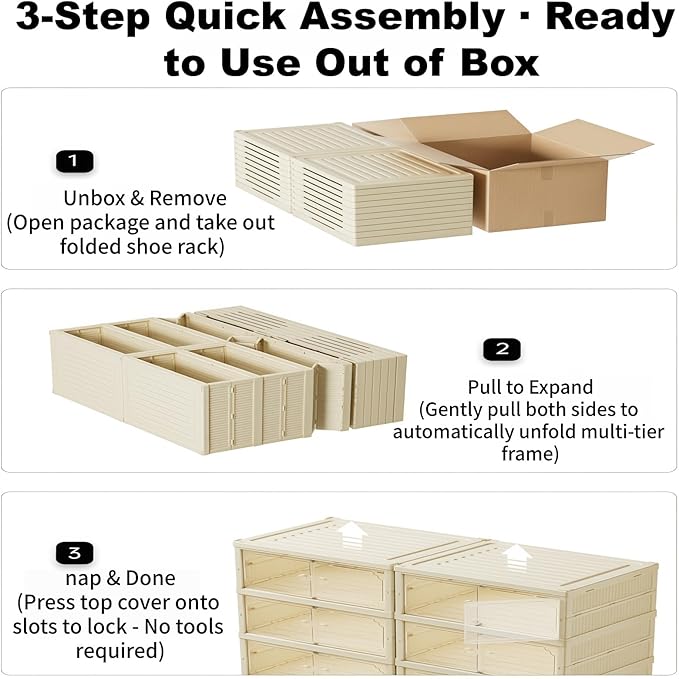 3-Step Quick Assembly · Ready to Use Out of Box

1

Unbox & Remove
(Open package and take out folded shoe rack)

2

Pull to Expand
(Gently pull both sides to automatically unfold multi-tier frame)

3

nap & Done
(Press top cover onto slots to lock - No tools required)