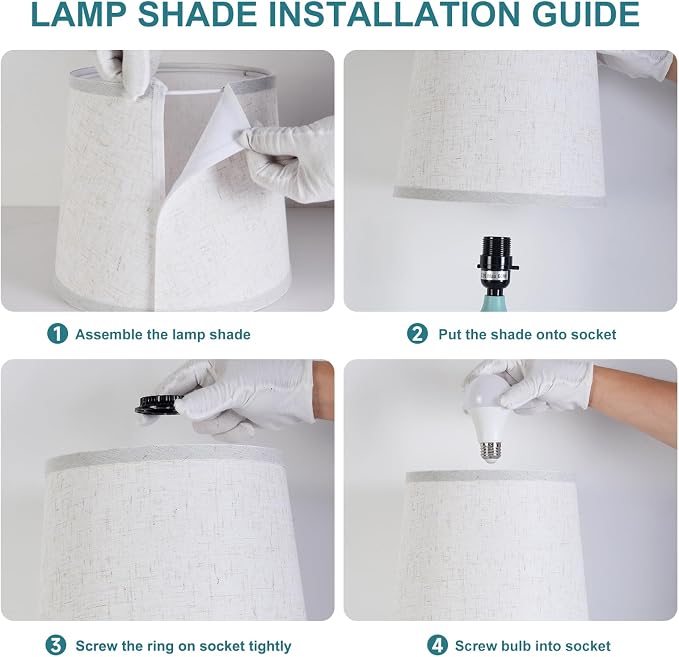 LAMP SHADE INSTALLATION GUIDE

1 Assemble the lamp shade

2 Put the shade onto socket

3 Screw the ring on socket tightly

4 Screw bulb into socket