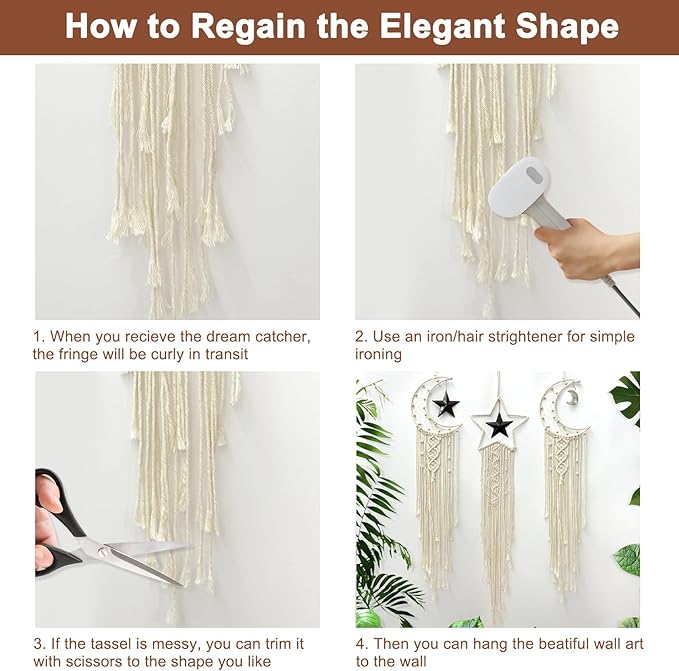 How to Regain the Elegant Shape

1. When you recieve the dream catcher, the fringe will be curly in transit

2. Use an iron/hair strightener for simple ironing

3. If the tassel is messy, you can trim it with scissors to the shape you like

4. Then you can hang the beatiful wall art to the wall