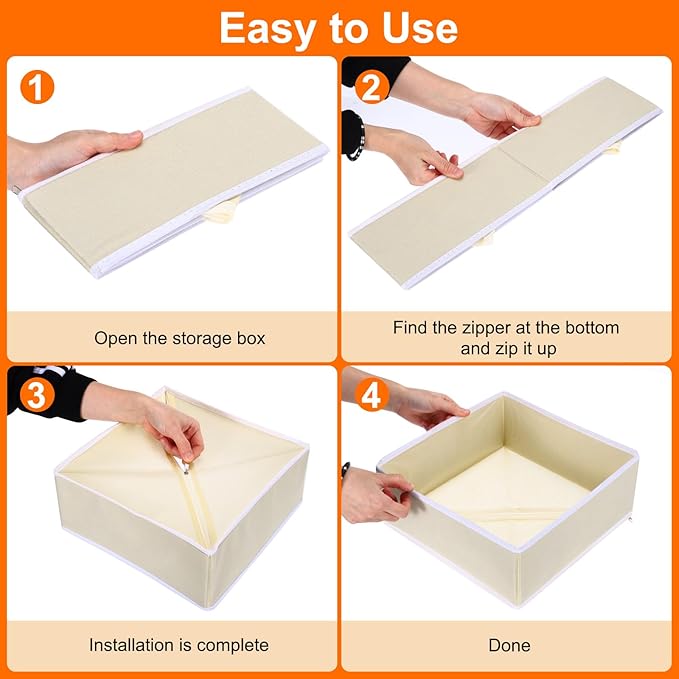 Easy to Use

1

Open the storage box

2

Find the zipper at the bottom and zip it up

3

Installation is complete

4

Done