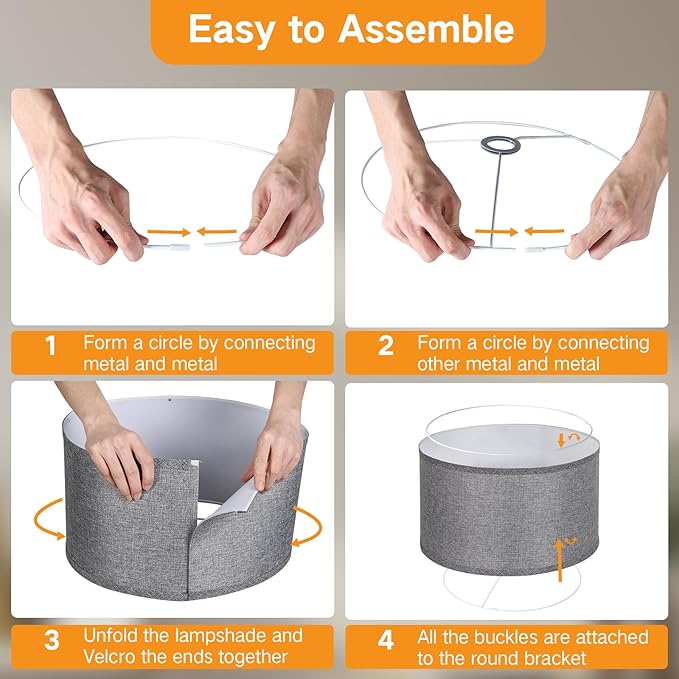 Easy to Assemble

1 Form a circle by connecting metal and metal

2 Form a circle by connecting other metal and metal

3 Unfold the lampshade and Velcro the ends together

4 All the buckles are attached to the round bracket