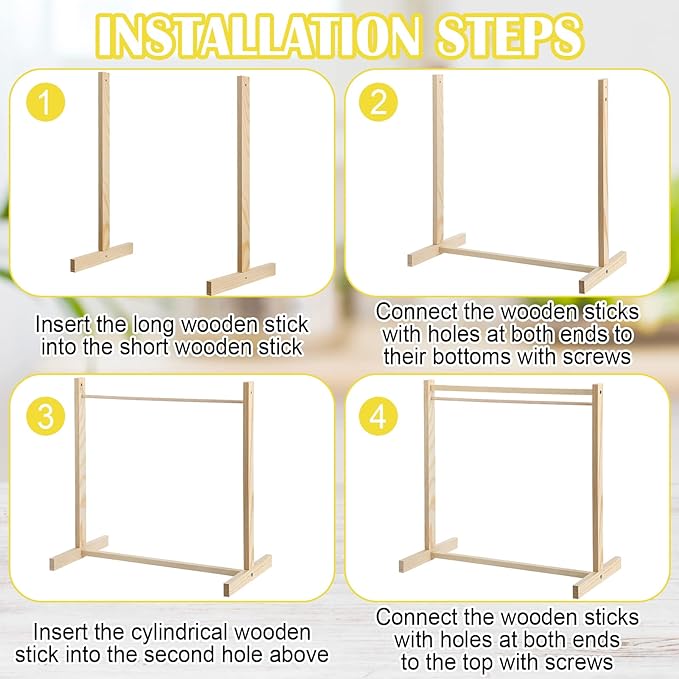 INSTALLATION STEPS

1

Insert the long wooden stick into the short wooden stick

2

Connect the wooden sticks with holes at both ends to their bottoms with screws

3

Insert the cylindrical wooden stick into the second hole above

4

Connect the wooden sticks with holes at both ends to the top with screws