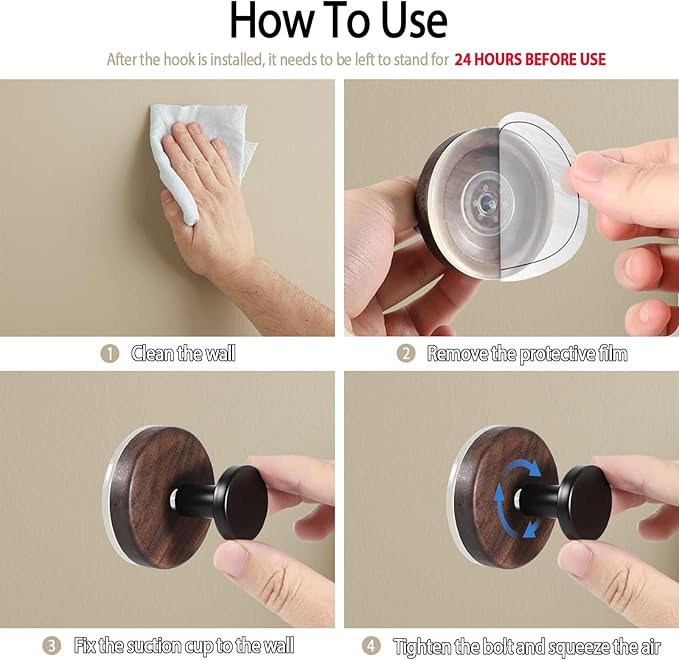 How To Use

After the hook is installed, it needs to be left to stand for 24 HOURS BEFORE USE

1 Clean the wall

2 Remove the protective film

3 Fix the suction cup to the wall

4 Tighten the bolt and squeeze the air