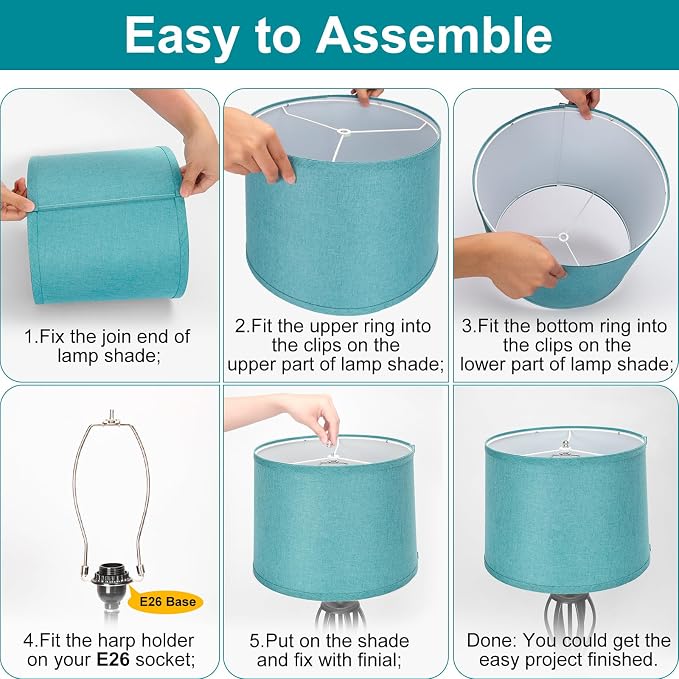 Easy to Assemble

1.Fix the join end of lamp shade;

2.Fit the upper ring into the clips on the upper part of lamp shade;

3.Fit the bottom ring into the clips on the lower part of lamp shade;

E26 Base

4.Fit the harp holder on your E26 socket;

5.Put on the shade and fix with finial;

Done: You could get the easy project finished.