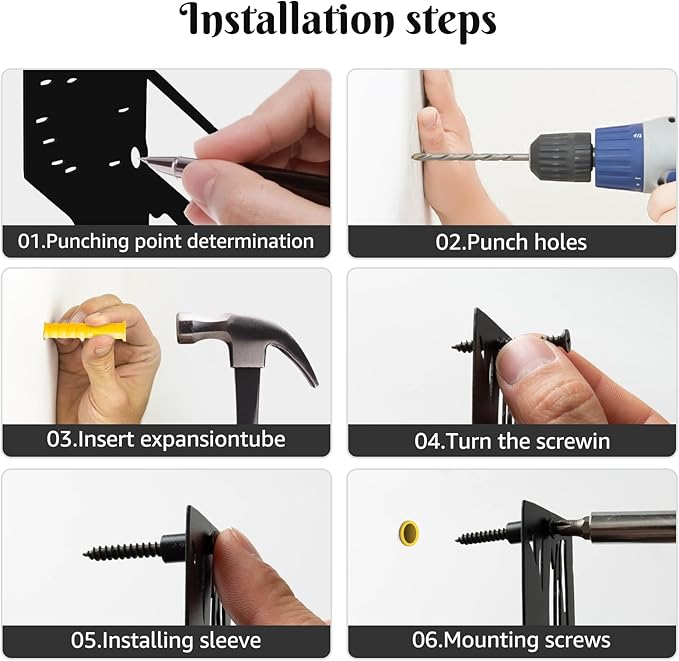 Installation steps

01.Punching point determination

02.Punch holes

03.Insert expansiontube

04.Turn the screwin

05.Installing sleeve

06.Mounting screws