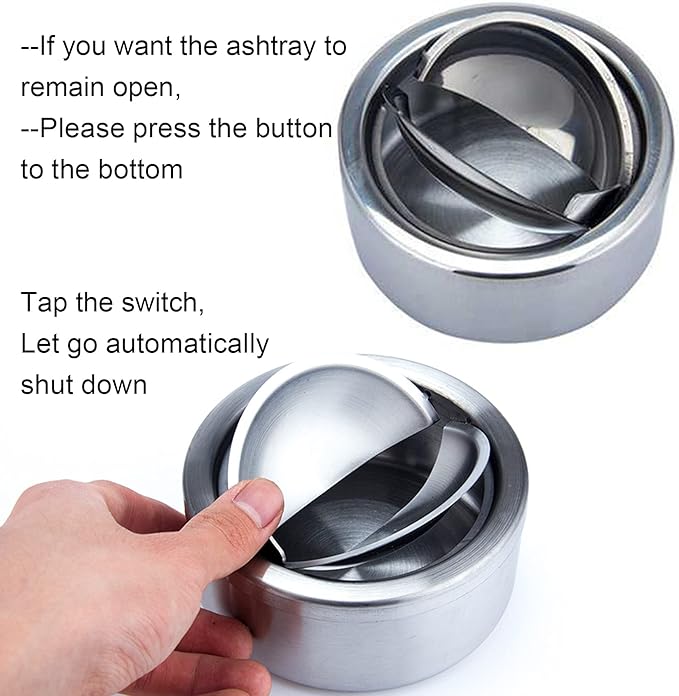 --If you want the ashtray to remain open,
--Please press the button to the bottom

Tap the switch,
Let go automatically shut down