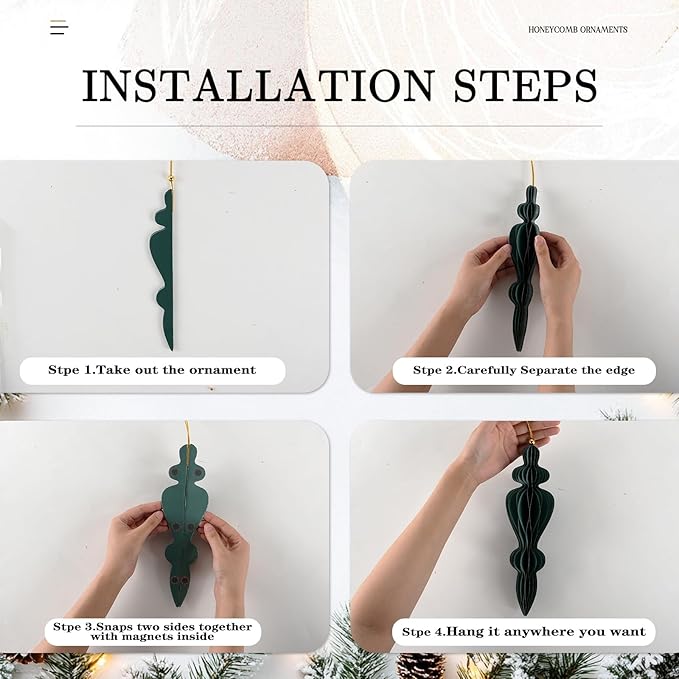 HONEYCOMB ORNAMENTS

INSTALLATION STEPS

Stpe 1.Take out the ornament

Stpe 2.Carefully Separate the edge

Stpe 3.Snaps two sides together with magnets inside

Stpe 4.Hang it anywhere you want