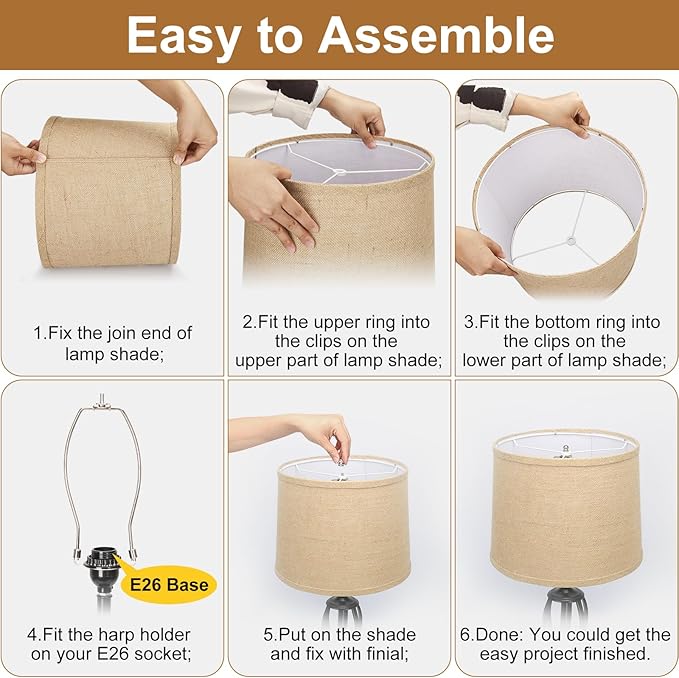 Easy to Assemble

1.Fix the join end of lamp shade;

2.Fit the upper ring into the clips on the upper part of lamp shade;

3.Fit the bottom ring into the clips on the lower part of lamp shade;

E26 Base

4.Fit the harp holder on your E26 socket;

5.Put on the shade and fix with finial;

6.Done: You could get the easy project finished.