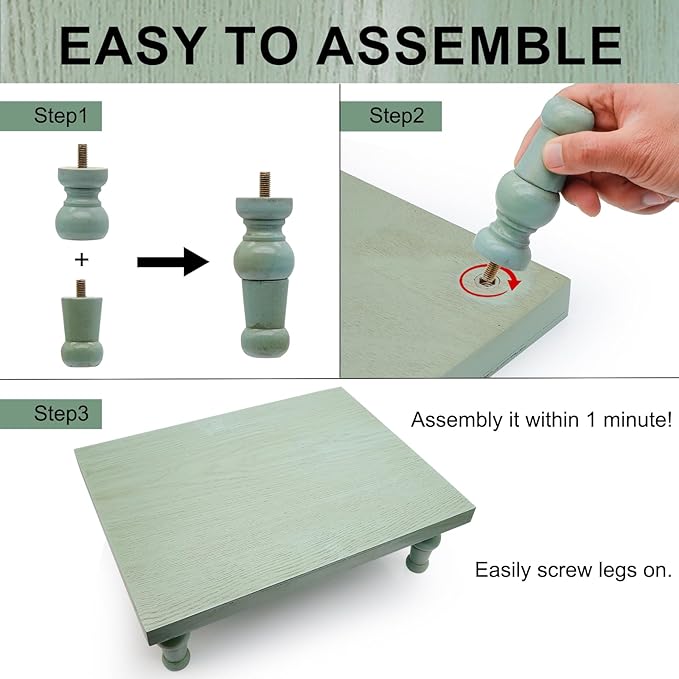 EASY TO ASSEMBLE

Step1

+

Step2

Step3

Assembly it within 1 minute!

Easily screw legs on.