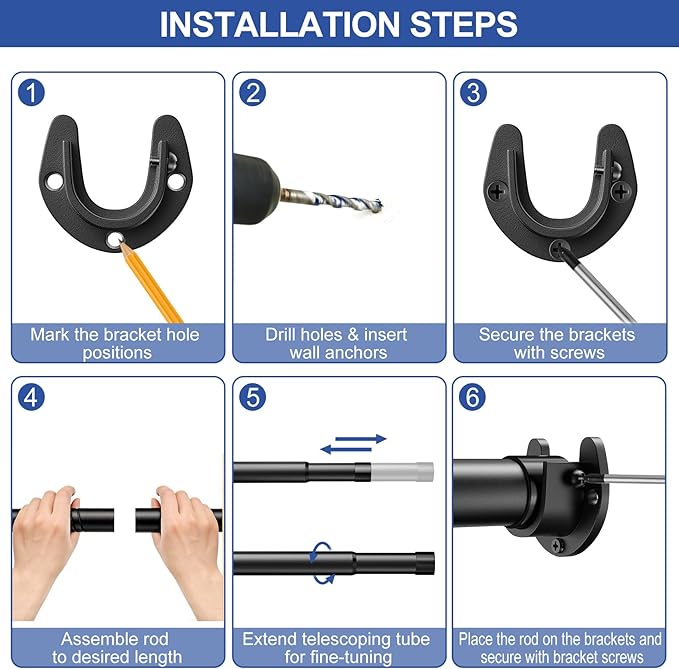 INSTALLATION STEPS

1
Mark the bracket hole positions

2
Drill holes & insert wall anchors

3
Secure the brackets with screws

4
Assemble rod to desired length

5
Extend telescoping tube for fine-tuning

6
Place the rod on the brackets and secure with bracket screws