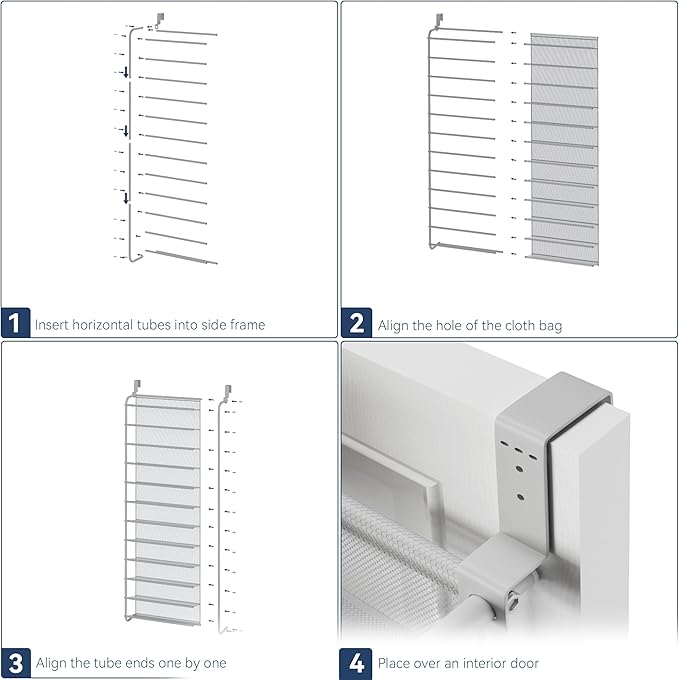 1 Insert horizontal tubes into side frame

2 Align the hole of the cloth bag

3 Align the tube ends one by one

4 Place over an interior door