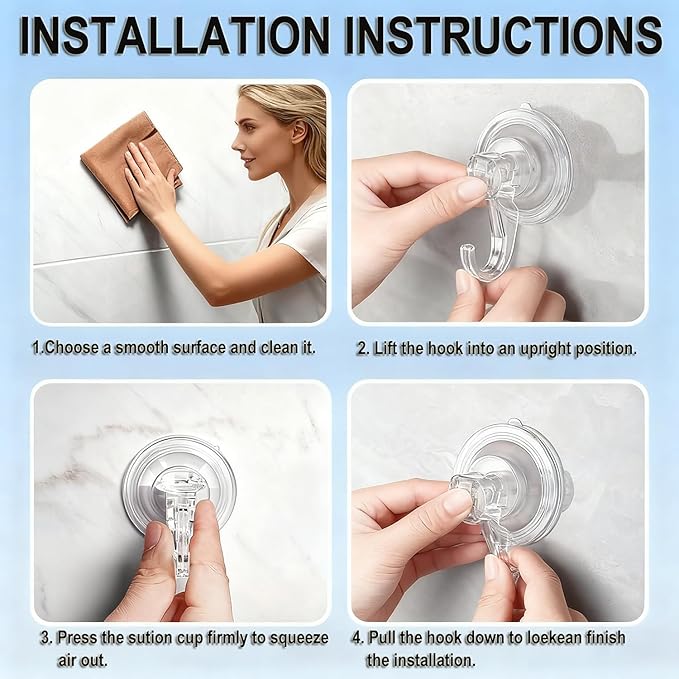 INSTALLATION INSTRUCTIONS

1.Choose a smooth surface and clean it.

2. Lift the hook into an upright position.

3. Press the sution cup firmly to squeeze air out.

4. Pull the hook down to loekean finish the installation.