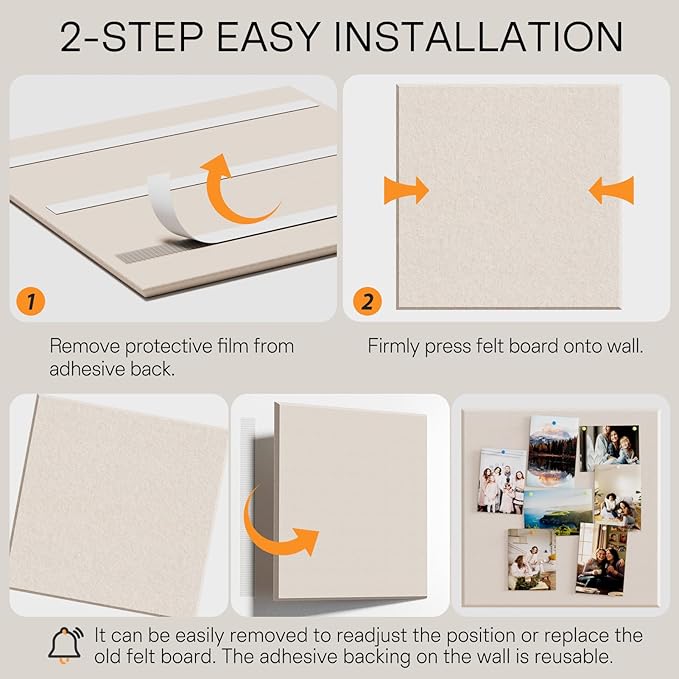 2-STEP EASY INSTALLATION

1

Remove protective film from adhesive back.

2

Firmly press felt board onto wall.

It can be easily removed to readjust the position or replace the old felt board. The adhesive backing on the wall is reusable.