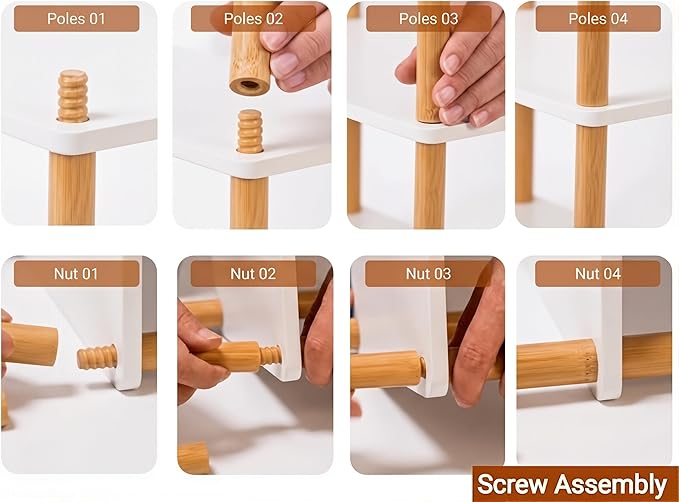 Poles 01

Poles 02

Poles 03

Poles 04

Nut 01

Nut 02

Nut 03

Nut 04

Screw Assembly