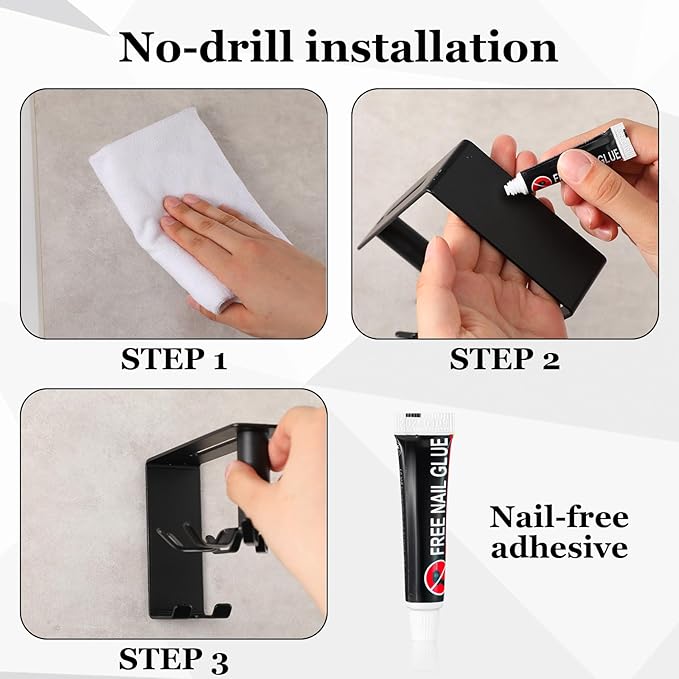 No-drill installation

GLUE

STEP 1

STEP 2

FREE NAIL GLUE

Nail-free adhesive

STEP 3