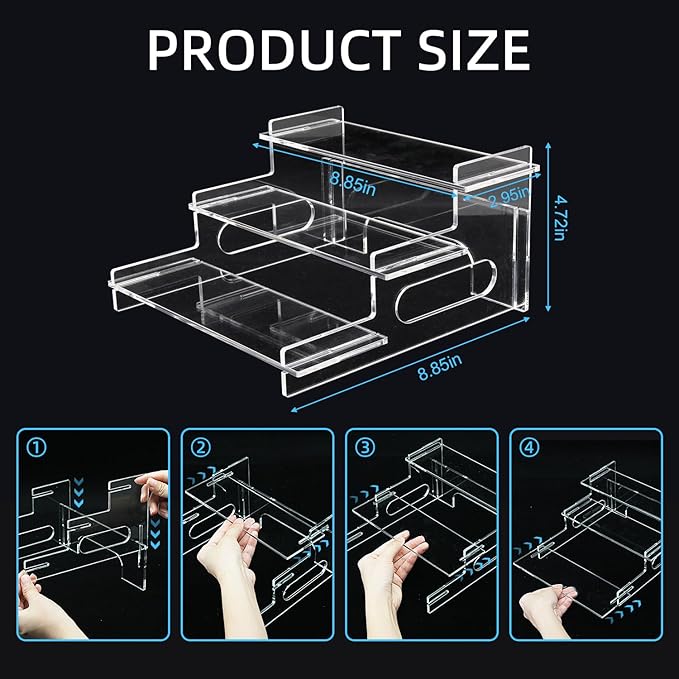 PRODUCT SIZE

8.85in
2.95in
4.72in
8.85in

①
②
③
④