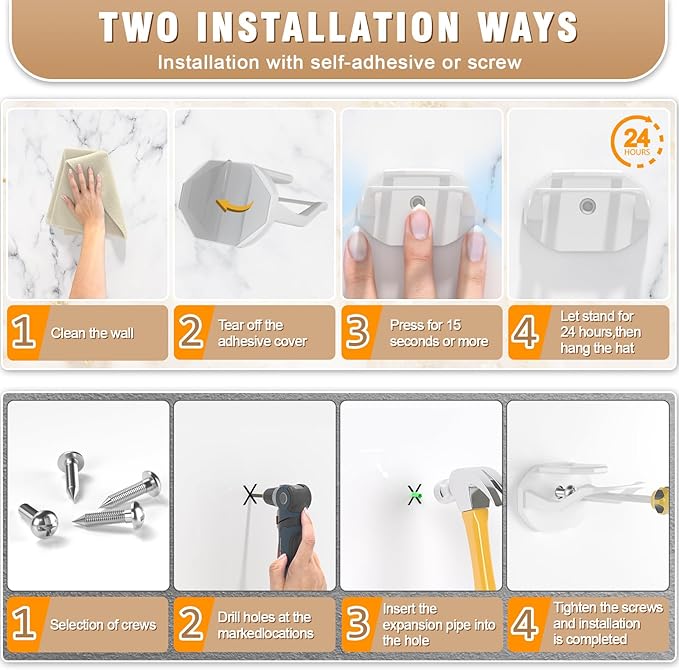 TWO INSTALLATION WAYS
Installation with self-adhesive or screw

24 HOURS

1 Clean the wall

2 Tear off the adhesive cover

3 Press for 15 seconds or more

4 Let stand for 24 hours,then hang the hat

1 Selection of crews

2 Drill holes at the markedlocations

3 Insert the expansion pipe into the hole

4 Tighten the screws and installation is completed