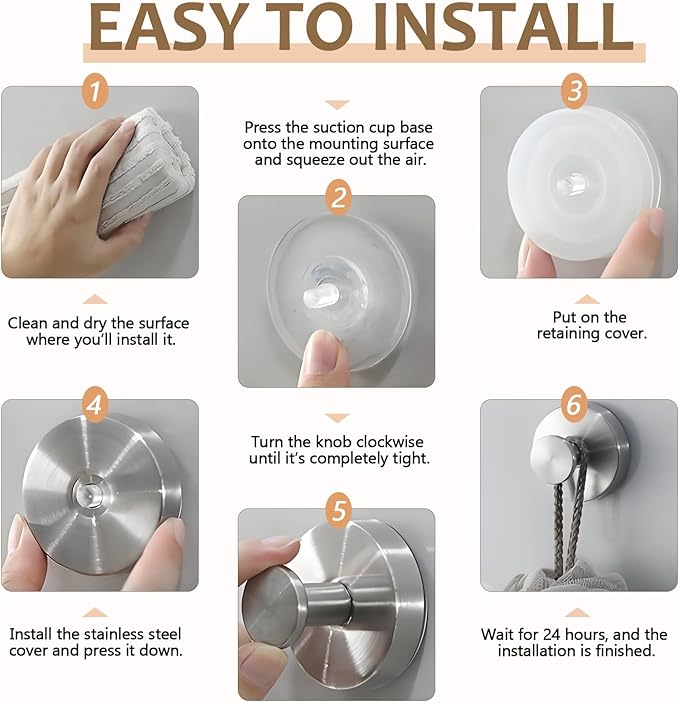 EASY TO INSTALL

1

Clean and dry the surface where you'll install it.

Press the suction cup base onto the mounting surface and squeeze out the air.

2

3

Put on the retaining cover.

4

Install the stainless steel cover and press it down.

Turn the knob clockwise until it's completely tight.

5

6

Wait for 24 hours, and the installation is finished.