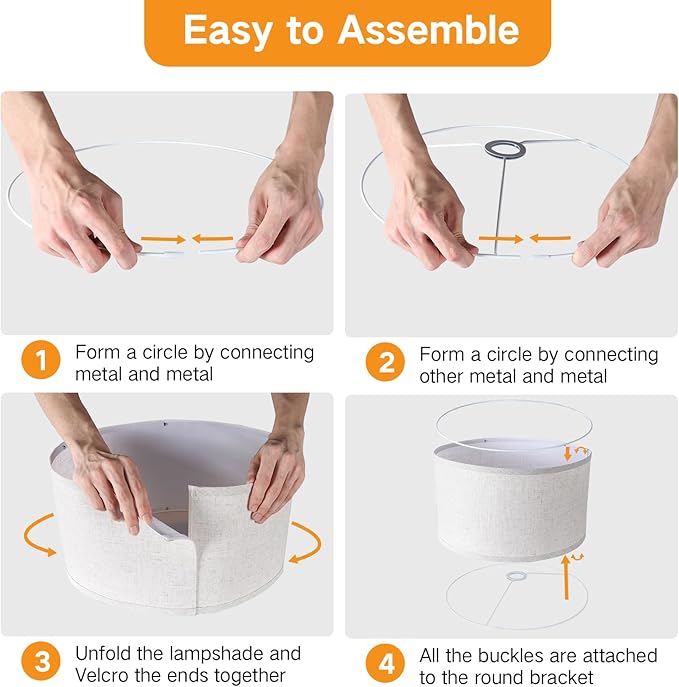 Easy to Assemble

1 Form a circle by connecting metal and metal

2 Form a circle by connecting other metal and metal

3 Unfold the lampshade and Velcro the ends together

4 All the buckles are attached to the round bracket