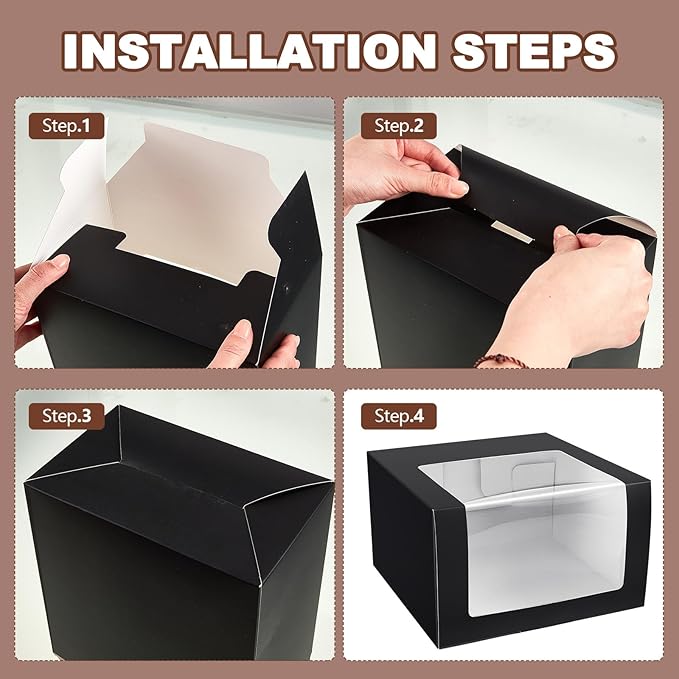 INSTALLATION STEPS

Step.1

Step.2

Step.3

Step.4