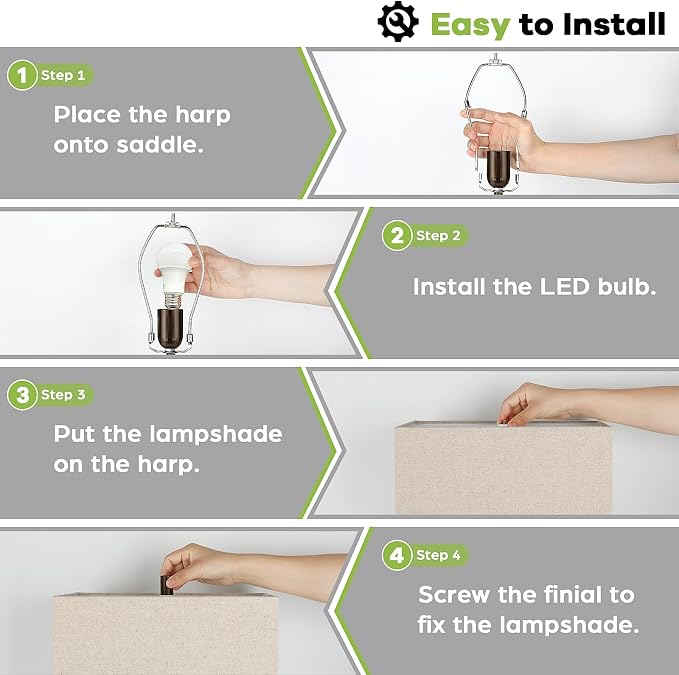 Easy to Install

1 Step 1

Place the harp onto saddle.

2 Step 2

Install the LED bulb.

3 Step 3

Put the lampshade on the harp.

4 Step 4

Screw the finial to fix the lampshade.