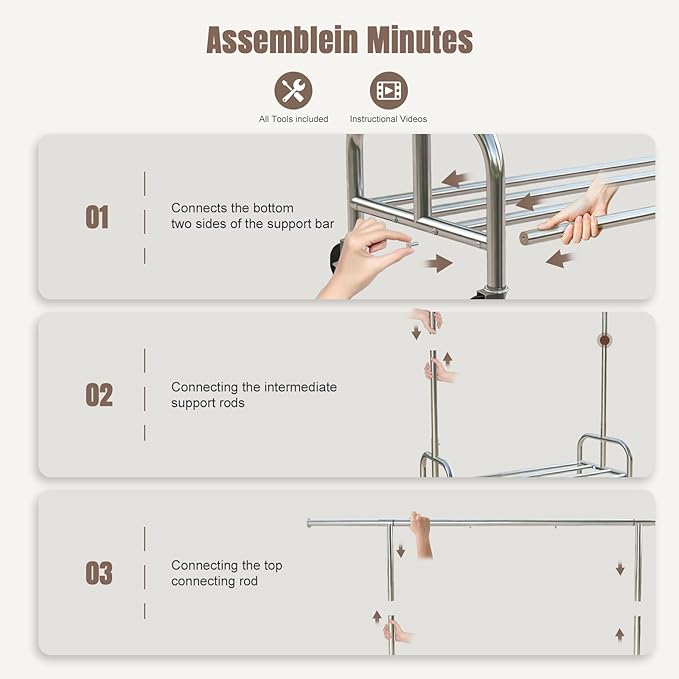 Assemblein Minutes

All Tools included

Instructional Videos

01

Connects the bottom two sides of the support bar

02

Connecting the intermediate support rods

03

Connecting the top connecting rod