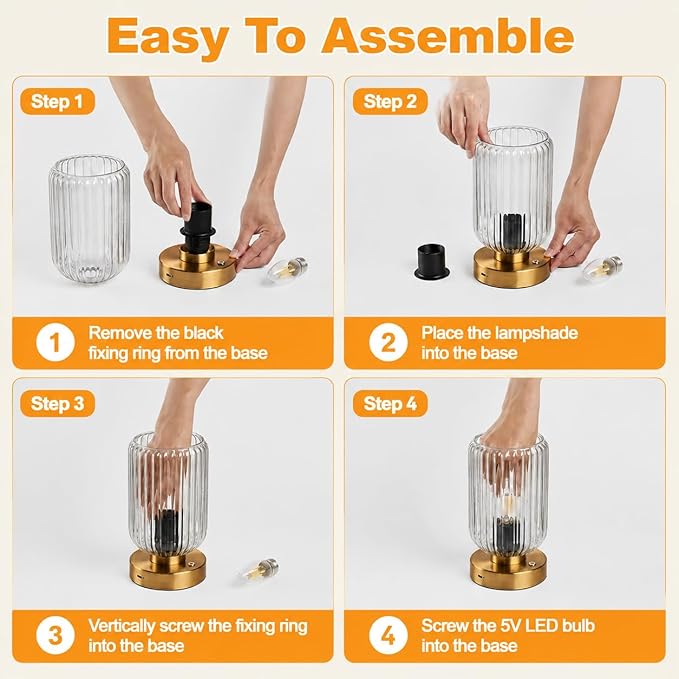 Easy To Assemble

Step 1

1 Remove the black fixing ring from the base

Step 2

2 Place the lampshade into the base

Step 3

3 Vertically screw the fixing ring into the base

Step 4

4 Screw the 5V LED bulb into the base