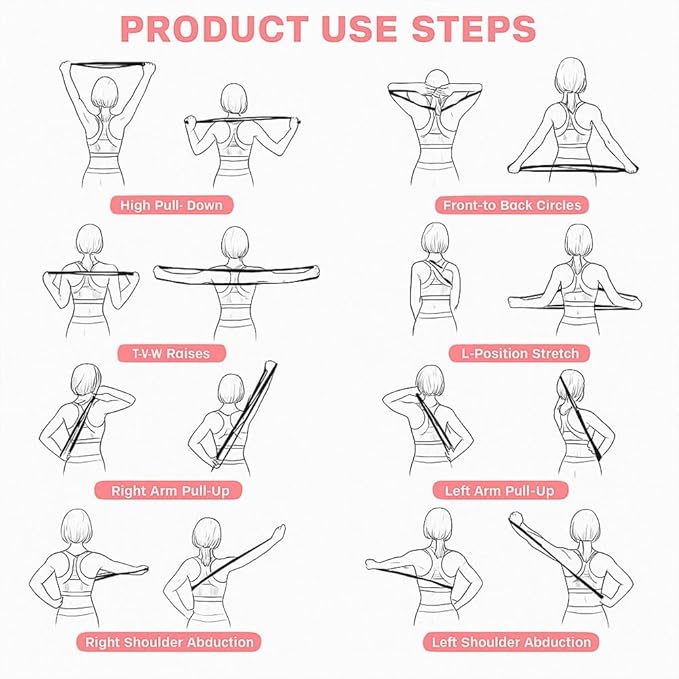 PRODUCT USE STEPS

High Pull- Down

Front-to Back Circles

T-V-W Raises

L-Position Stretch

Right Arm Pull-Up

Left Arm Pull-Up

Right Shoulder Abduction

Left Shoulder Abduction