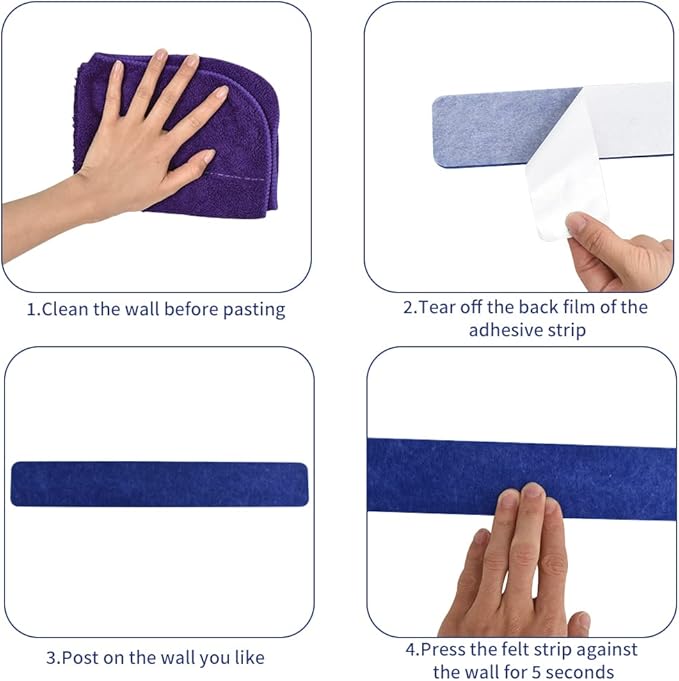 1.Clean the wall before pasting

2.Tear off the back film of the adhesive strip

3.Post on the wall you like

4.Press the felt strip against the wall for 5 seconds