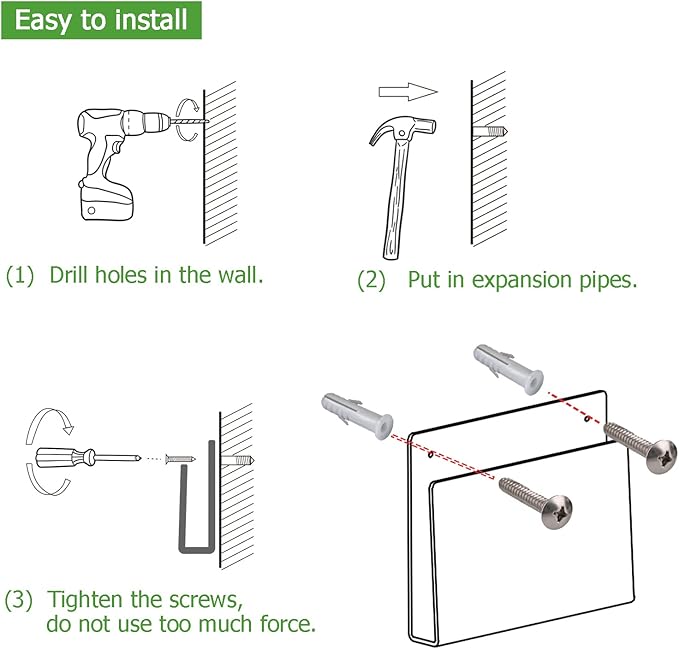 Easy to install

(1) Drill holes in the wall.

(2) Put in expansion pipes.

(3) Tighten the screws, do not use too much force.