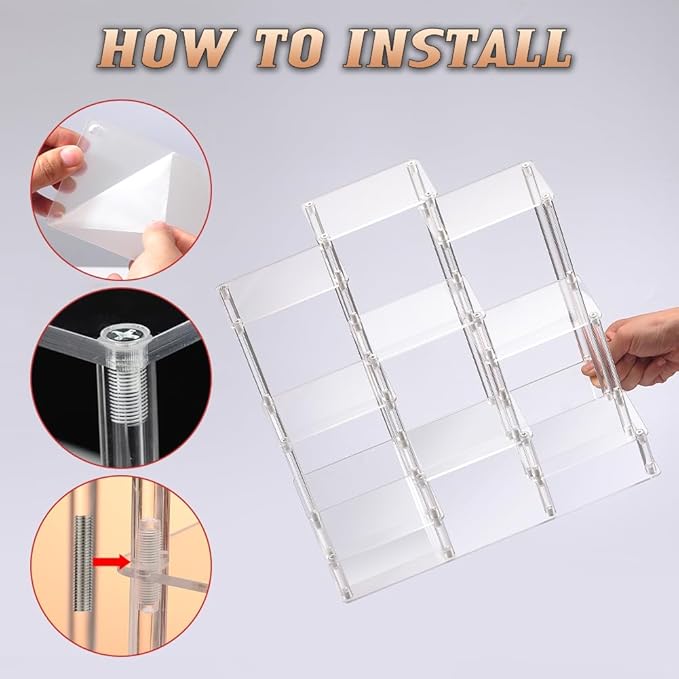 HOW TO INSTALL