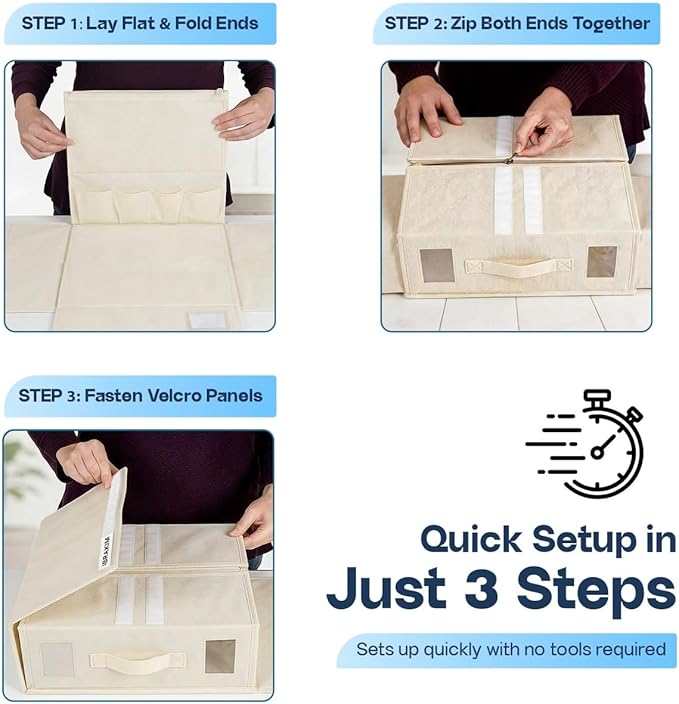 STEP 1: Lay Flat & Fold Ends

STEP 2: Zip Both Ends Together

STEP 3: Fasten Velcro Panels

IBRAXIM

Quick Setup in Just 3 Steps

Sets up quickly with no tools required